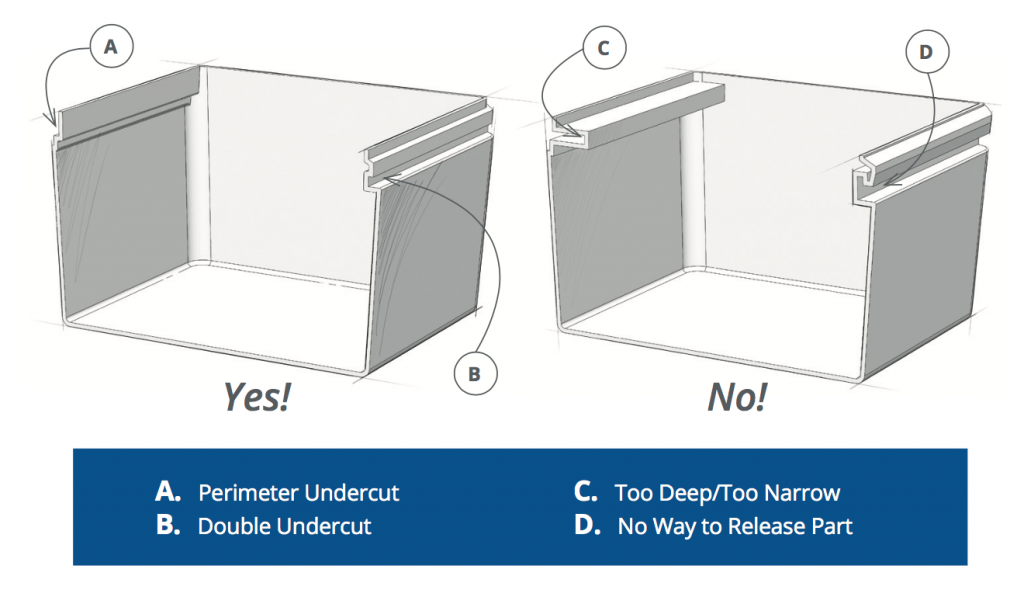 A

B

Yes!

C

D

No!

A. Perimeter Undercut
B. Double Undercut

C. Too Deep/Too Narrow
D. No Way to Release Part