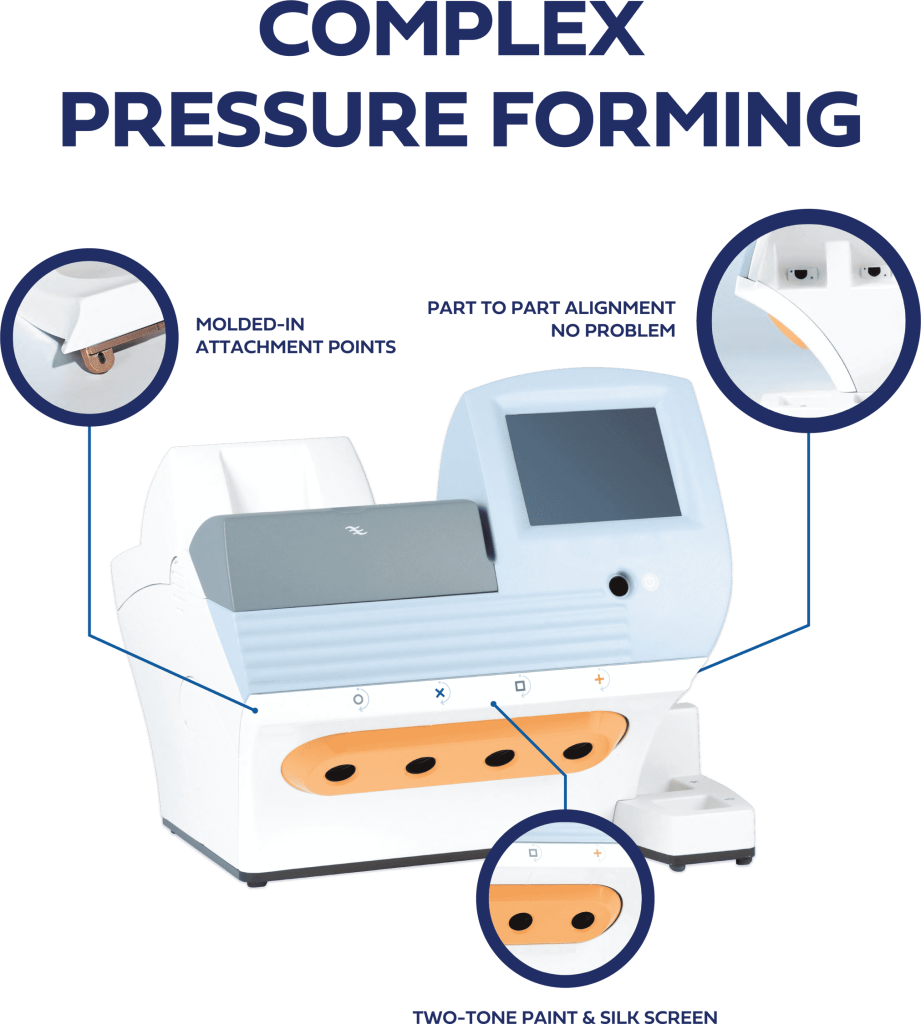 COMPLEX PRESSURE FORMING

MOLDED-IN ATTACHMENT POINTS

PART TO PART ALIGNMENT NO PROBLEM

TWO-TONE PAINT & SILK SCREEN