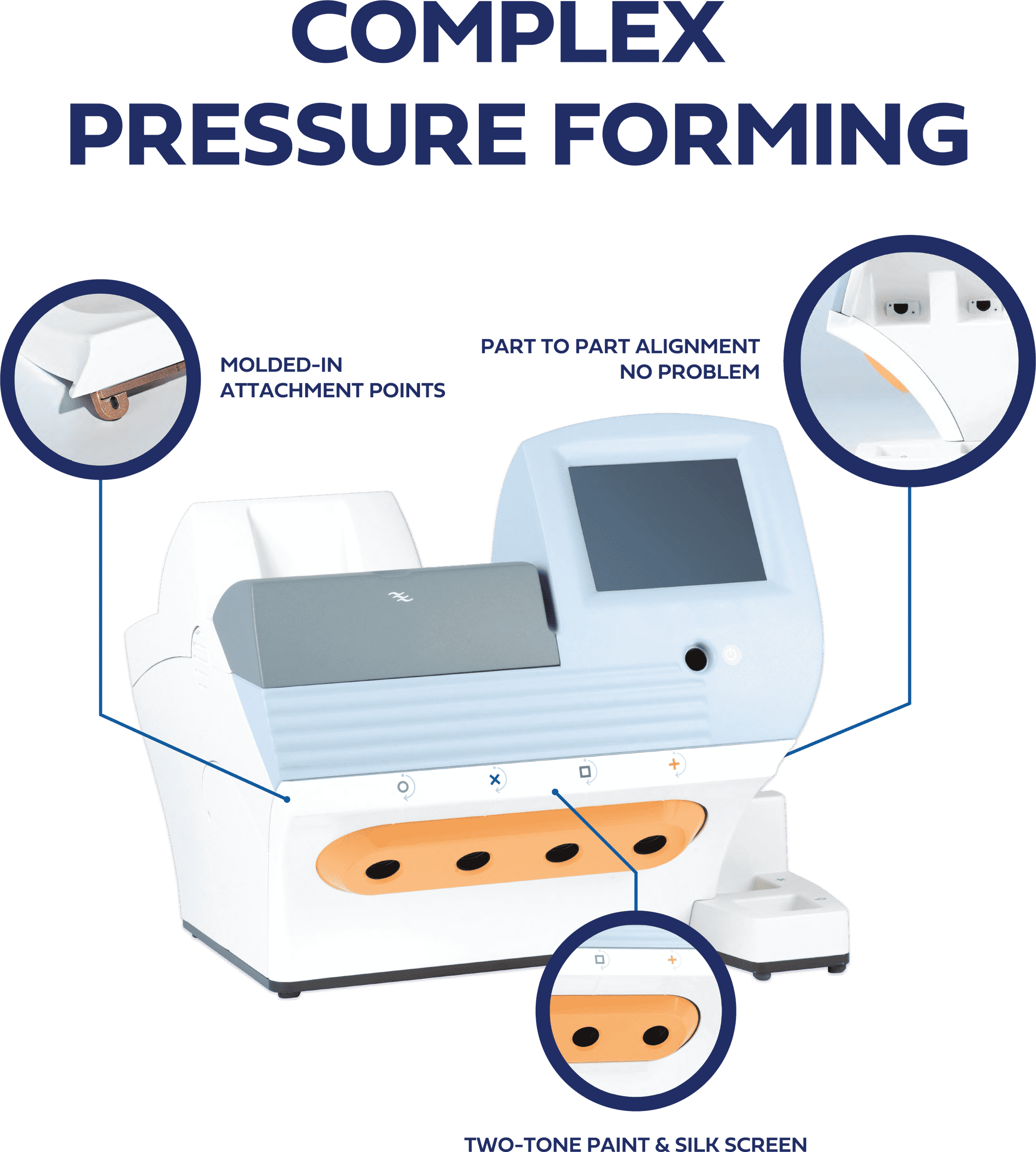 COMPLEX PRESSURE FORMING

MOLDED-IN ATTACHMENT POINTS

PART TO PART ALIGNMENT NO PROBLEM

TWO-TONE PAINT & SILK SCREEN